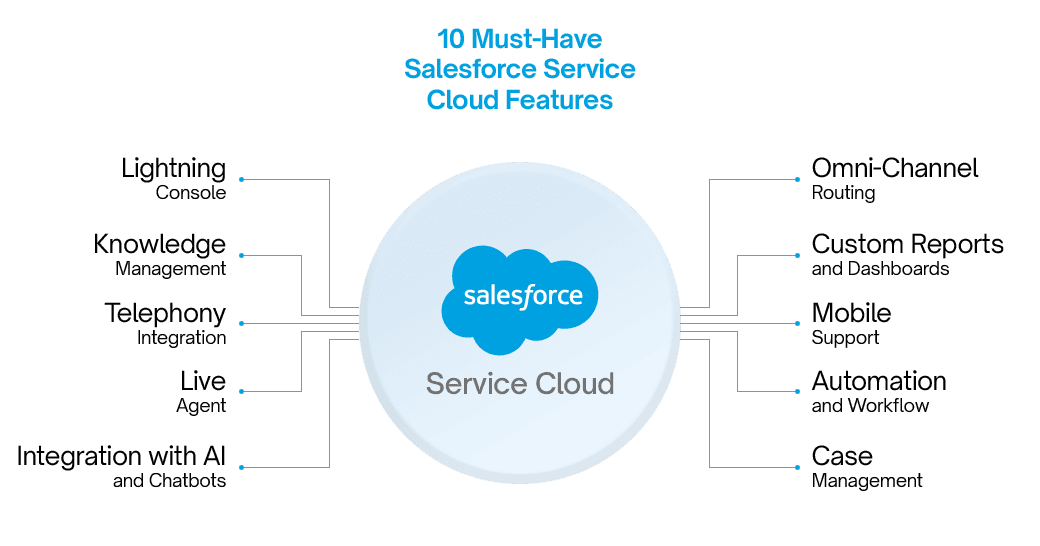 10 Must-Have Salesforce Service Cloud Features

Lightning
Console

Knowledge
Management

Telephony
Integration

Live
Agent

Integration with AI
and Chatbots

salesforce

Service Cloud

Omni-Channel
Routing

Custom Reports
and Dashboards

Mobile
Support

Automation
and Workflow

Case
Management